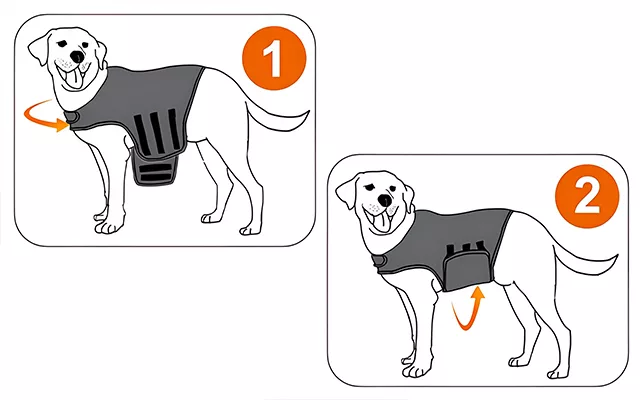 1

2